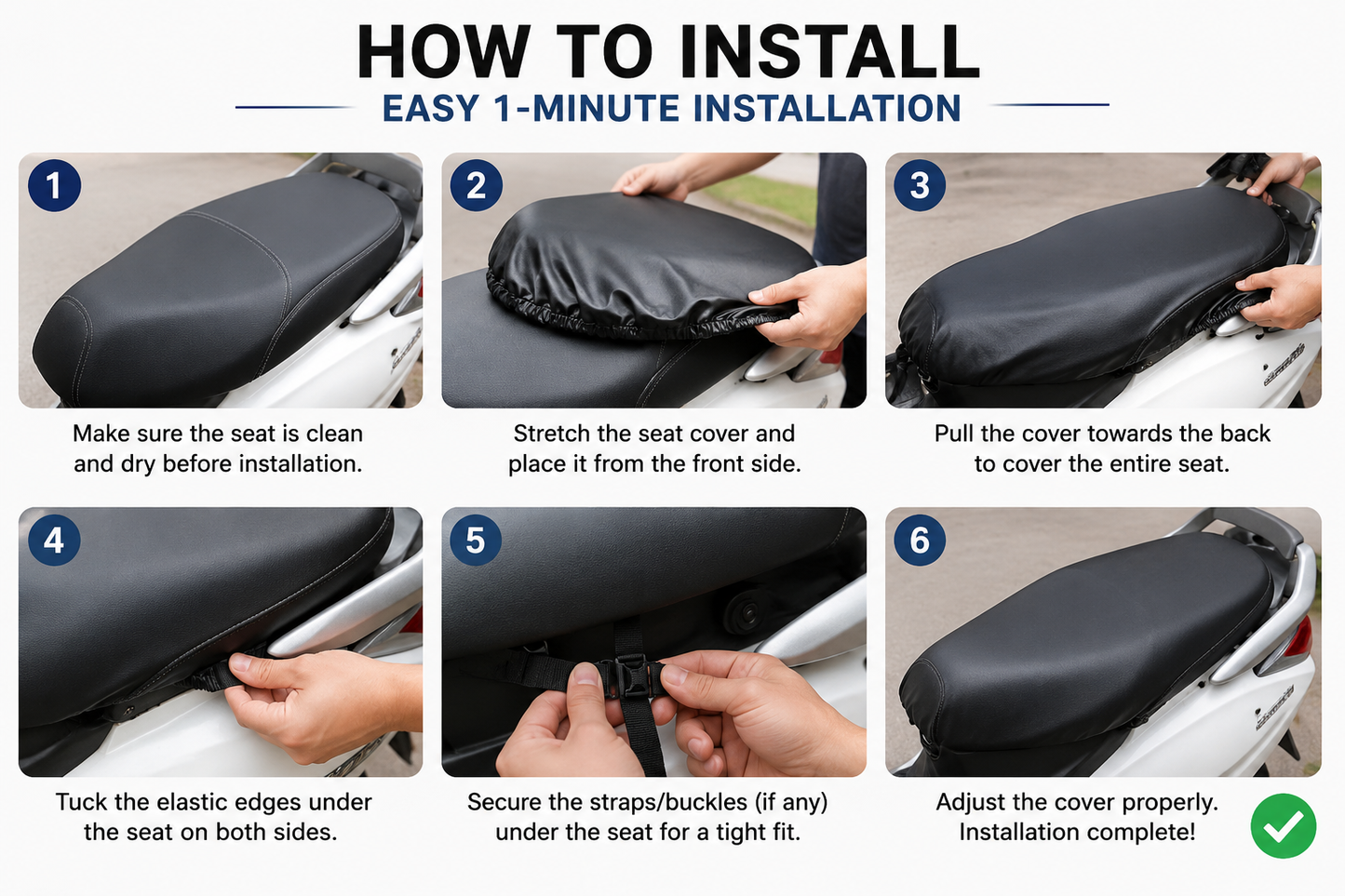 HOW TO INSTALL
EASY 1-MINUTE INSTALLATION

1
Make sure the seat is clean and dry before installation.

2
Stretch the seat cover and place it from the front side.

3
Pull the cover towards the back to cover the entire seat.

4
Tuck the elastic edges under the seat on both sides.

5
Secure the straps/buckles (if any) under the seat for a tight fit.

6
Adjust the cover properly. Installation complete!