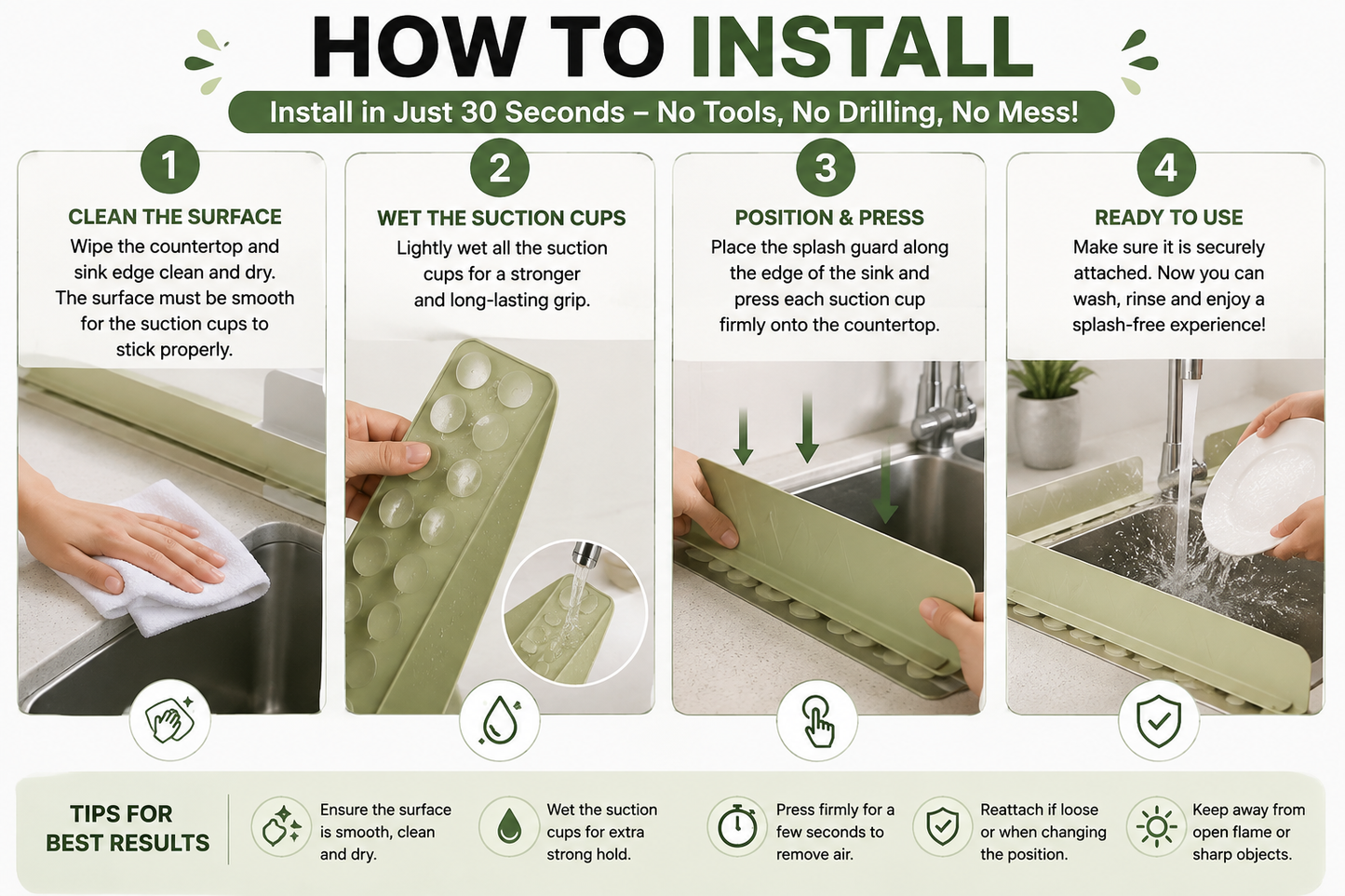 HOW TO INSTALL

Install in Just 30 Seconds – No Tools, No Drilling, No Mess!

1

CLEAN THE SURFACE

Wipe the countertop and sink edge clean and dry. The surface must be smooth for the suction cups to stick properly.

2

WET THE SUCTION CUPS

Lightly wet all the suction cups for a stronger and long-lasting grip.

3

POSITION & PRESS

Place the splash guard along the edge of the sink and press each suction cup firmly onto the countertop.

4

READY TO USE

Make sure it is securely attached. Now you can wash, rinse and enjoy a splash-free experience!

TIPS FOR BEST RESULTS

Ensure the surface is smooth, clean and dry.

Wet the suction cups for extra strong hold.

Press firmly for a few seconds to remove air.

Reattach if loose or when changing the position.

Keep away from open flame or sharp objects.